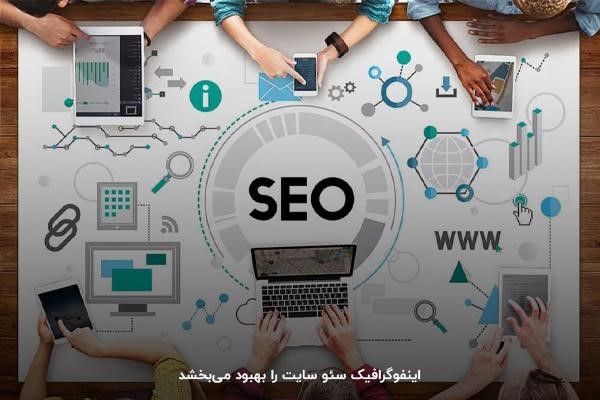 SEO

WWW

اینفوگرافیک سئو سایت را بهبود می‌بخشد